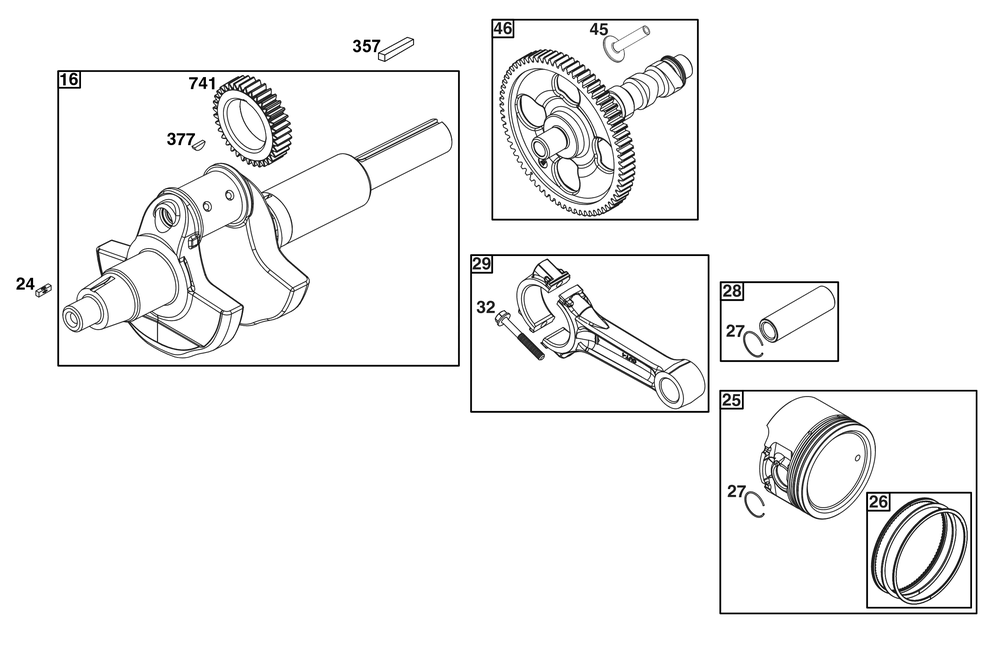 357

16

741

377

24

46

45

29

32

28

27

25

27

26